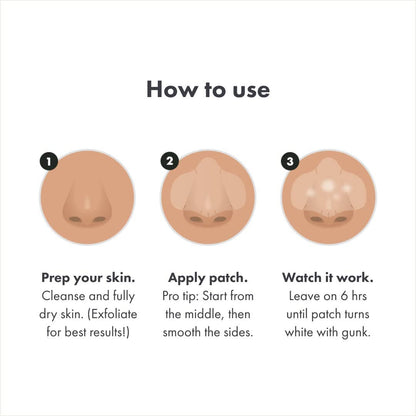 How to use

1

Prep your skin.
Cleanse and fully dry skin. (Exfoliate for best results!)

2

Apply patch.
Pro tip: Start from the middle, then smooth the sides.

3

Watch it work.
Leave on 6 hrs until patch turns white with gunk.